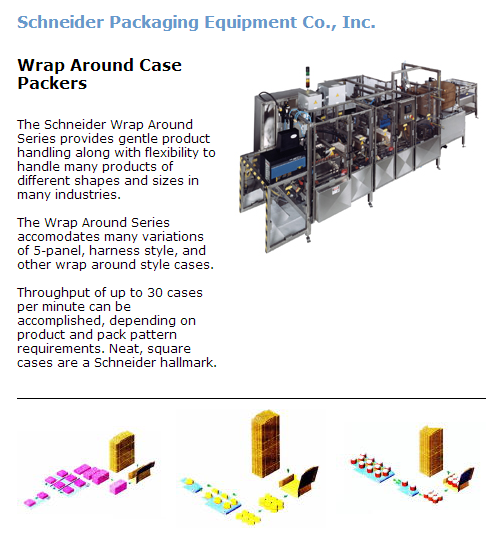 Schneider Packaging Equipment Co., Inc.

Wrap Around Case Packers

The Schneider Wrap Around Series provides gentle product handling along with flexibility to handle many products of different shapes and sizes in many industries.

The Wrap Around Series accomodates many variations of 5-panel, harness style, and other wrap around style cases.

Throughput of up to 30 cases per minute can be accomplished, depending on product and pack pattern requirements. Neat, square cases are a Schneider hallmark.